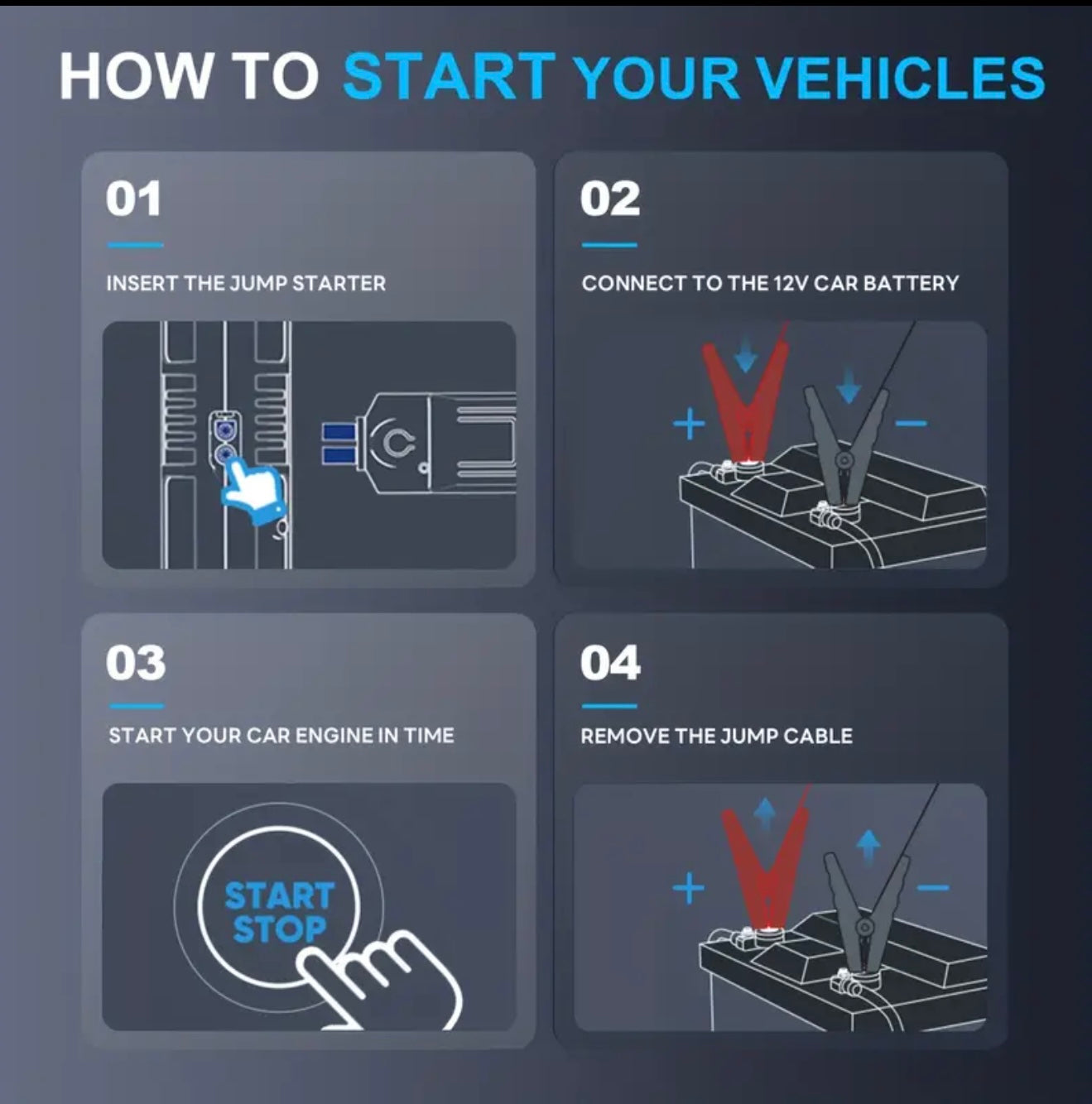 HOW TO START YOUR VEHICLES

01

INSERT THE JUMP STARTER

02

CONNECT TO THE 12V CAR BATTERY

+

−

03

START YOUR CAR ENGINE IN TIME

START
STOP

04

REMOVE THE JUMP CABLE

+

−